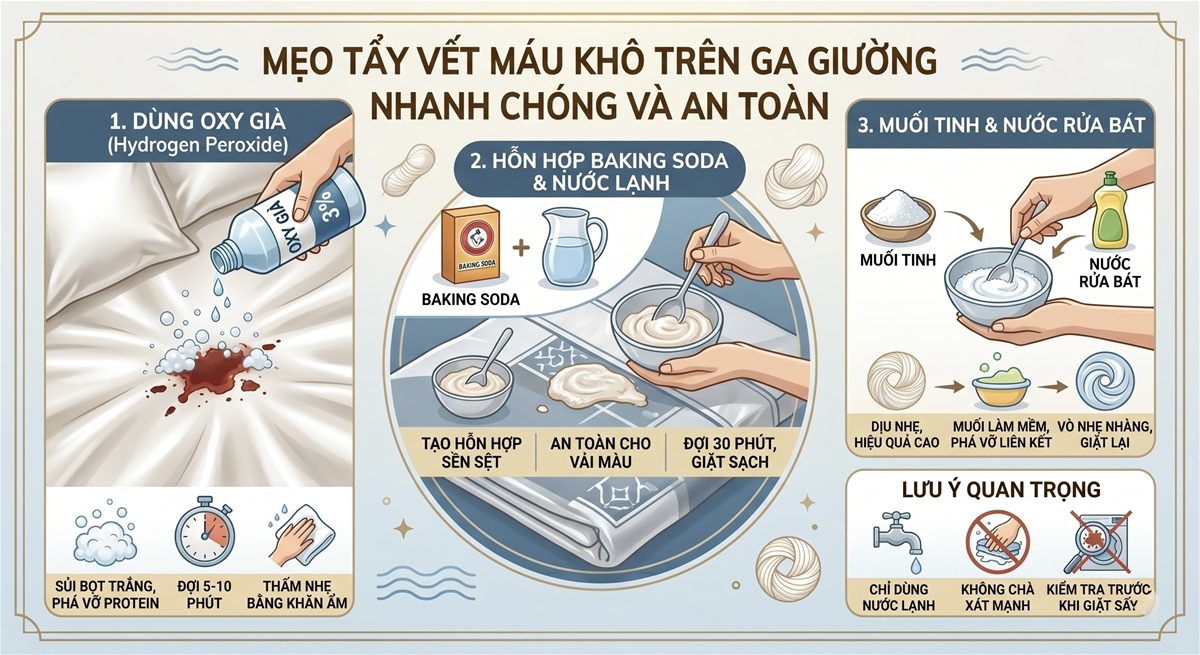 MẸO TẨY VẾT MÁU KHÔ TRÊN GA GIƯỜNG NHANH CHÓNG VÀ AN TOÀN

1. DÙNG OXY GIÀ
(Hydrogen Peroxide)

OXY GIÀ 3%

SỦI BỌT TRẮNG, PHÁ VỠ PROTEIN

ĐỢI 5-10 PHÚT

THẤM NHẸ BẰNG KHĂN ẨM

2. HỖN HỢP BAKING SODA & NƯỚC LẠNH

BAKING SODA

BAKING SODA

TẠO HỖN HỢP SỀN SỆT

AN TOÀN CHO VẢI MÀU

ĐỢI 30 PHÚT, GIẶT SẠCH

3. MUỐI TINH & NƯỚC RỬA BÁT

MUỐI TINH

NƯỚC RỬA BÁT

DỊU NHẸ, HIỆU QUẢ CAO

MUỐI LÀM MỀM, PHÁ VỠ LIÊN KẾT

VÒ NHẸ NHÀNG, GIẶT LẠI

LƯU Ý QUAN TRỌNG

CHỈ DÙNG NƯỚC LẠNH

KHÔNG CHÀ XÁT MẠNH

KIỂM TRA TRƯỚC KHI GIẶT SẤY